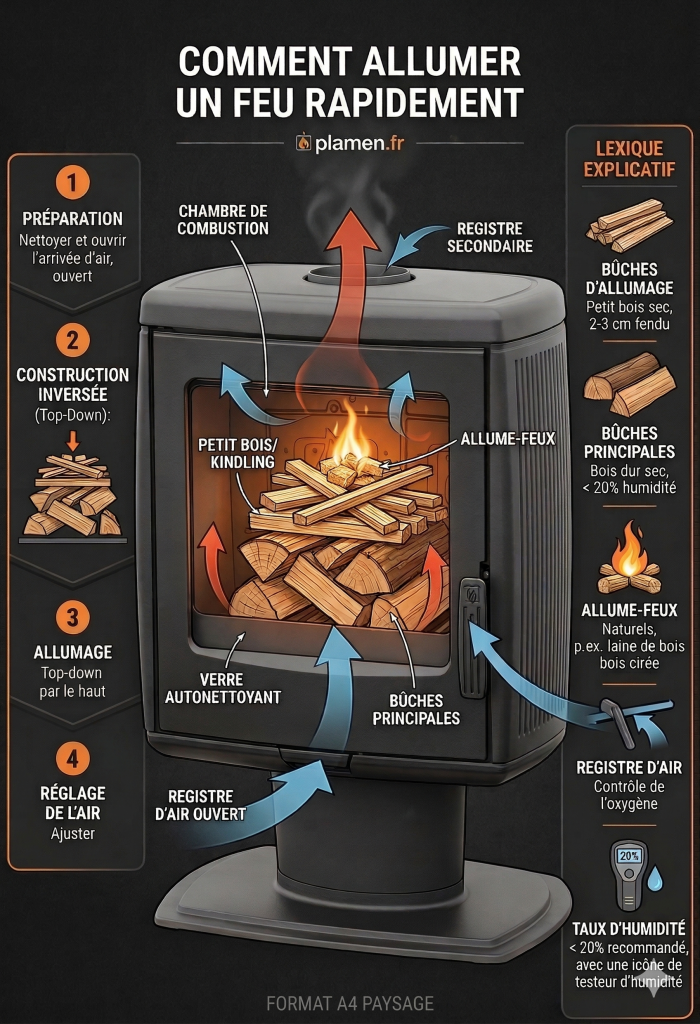 COMMENT ALLUMER UN FEU RAPIDEMENT

plamen.fr

1
PRÉPARATION
Nettoyer et ouvrir l'arrivée d'air, ouvert

2
CONSTRUCTION INVERSÉE
(Top-Down):

3
ALLUMAGE
Top-down par le haut

4
RÉGLAGE DE L'AIR
Ajuster

CHAMBRE DE COMBUSTION

REGISTRE SECONDAIRE

PETIT BOIS/ KINDLING

ALLUME-FEUX

VERRE AUTONETTOYANT

BÛCHES PRINCIPALES

REGISTRE D'AIR OUVERT

LEXIQUE EXPLICATIF

BÛCHES D'ALLUMAGE
Petit bois sec, 2-3 cm fendu

BÛCHES PRINCIPALES
Bois dur sec, < 20% humidité

ALLUME-FEUX
Naturels, p.ex. laine de bois bois cirée

REGISTRE D'AIR
Contrôle de l'oxygène

20%

TAUX D'HUMIDITÉ
< 20% recommandé, avec une icône de testeur d'humidité

FORMAT A4 PAYSAGE